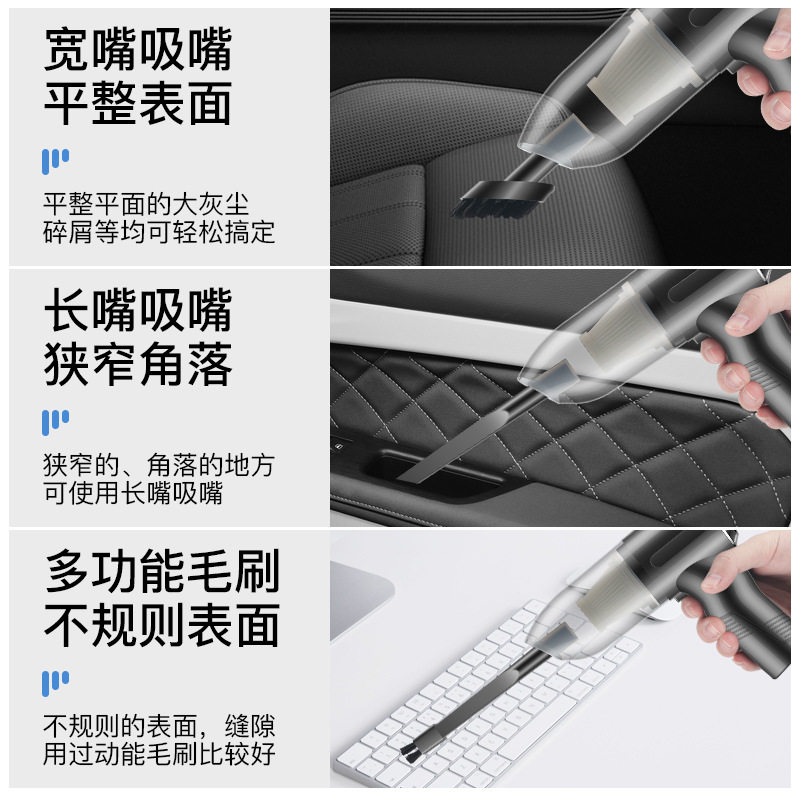 宽嘴吸嘴
平整表面

平整平面的大灰尘
碎屑等均可轻松搞定

长嘴吸嘴
狭窄角落

狭窄的、角落的地方
可使用长嘴吸嘴

多功能毛刷
不规则表面

不规则的表面，缝隙
用过动能毛刷比较好