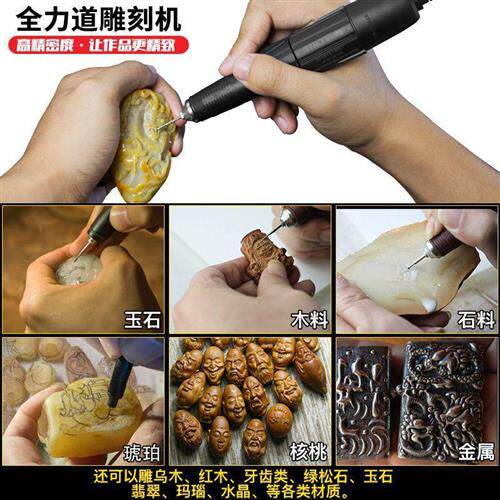 全力道雕刻机

高精密度·让作品更精致

玉石

木料

石料

琥珀

核桃

金属

还可以雕乌木、红木、牙齿类、绿松石、玉石翡翠、玛瑙、水晶、等各类材质。