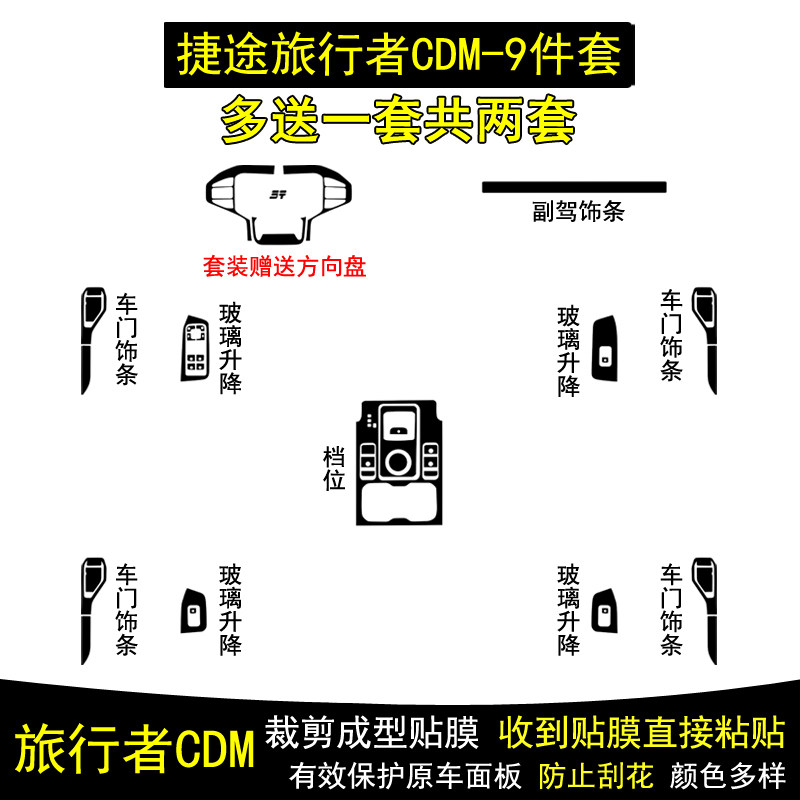 捷途旅行者CDM-9件套
多送一套共两套

副驾饰条

套装赠送方向盘

车门饰条
玻璃升降
玻璃升降
车门饰条

档位

车门饰条
玻璃升降
玻璃升降
车门饰条

旅行者CDM
裁剪成型贴膜 收到贴膜直接粘贴
有效保护原车面板 防止刮花 颜色多样