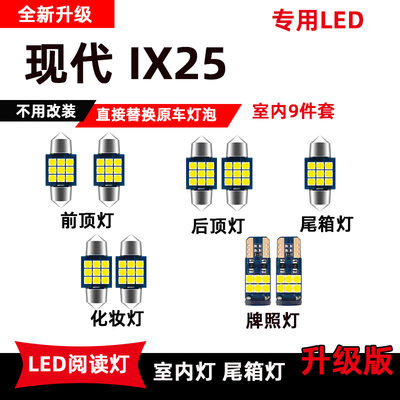 全新升级

专用LED

现代 IX25

不用改装 直接替换原车灯泡

室内9件套

前顶灯

后顶灯

尾箱灯

化妆灯

牌照灯

LED阅读灯 室内灯 尾箱灯

升级版