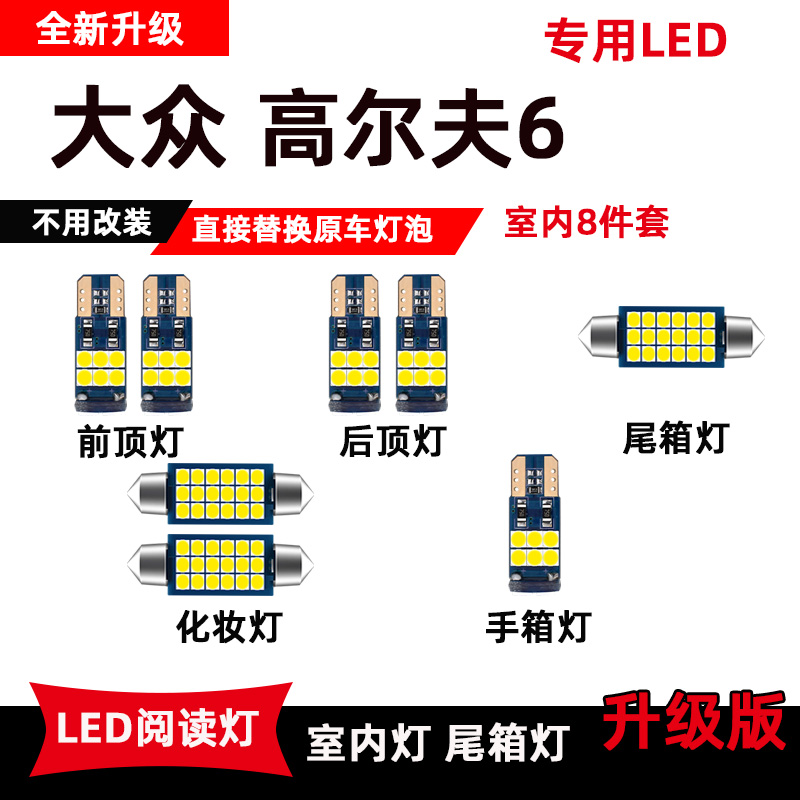 全新升级

专用LED

大众 高尔夫6

不用改装

直接替换原车灯泡

室内8件套

前顶灯

后顶灯

尾箱灯

化妆灯

手箱灯

LED阅读灯

室内灯 尾箱灯

升级版