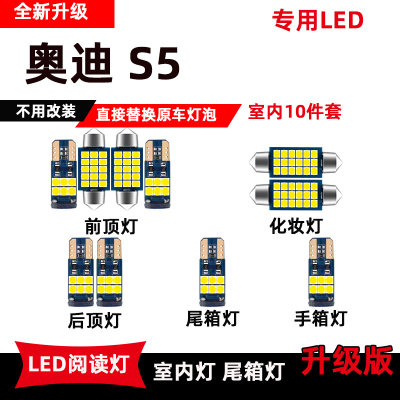 全新升级

专用LED

奥迪 S5

不用改装 直接替换原车灯泡

室内10件套

前顶灯

化妆灯

后顶灯

尾箱灯

手箱灯

LED阅读灯 室内灯 尾箱灯

升级版