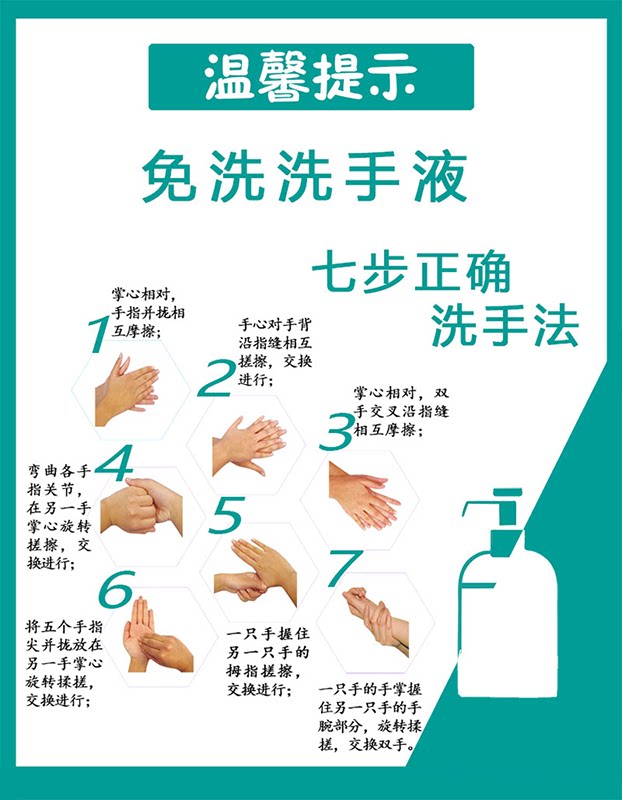 温馨提示

免洗洗手液

七步正确洗手法

1 掌心相对，手指并拢相互摩擦；

2 手心对手背沿指缝相互搓擦，交换进行；

3 掌心相对，双手交叉沿指缝相互摩擦；

4 弯曲各手指关节，在另一手掌心旋转搓擦，交换进行；

5 一只手握住另一只手的拇指搓擦，交换进行；

6 将五个手指尖并拢放在另一手掌心旋转揉搓，交换进行；

7 一只手的手掌握住另一只手的手腕部分，旋转揉搓，交换双手。