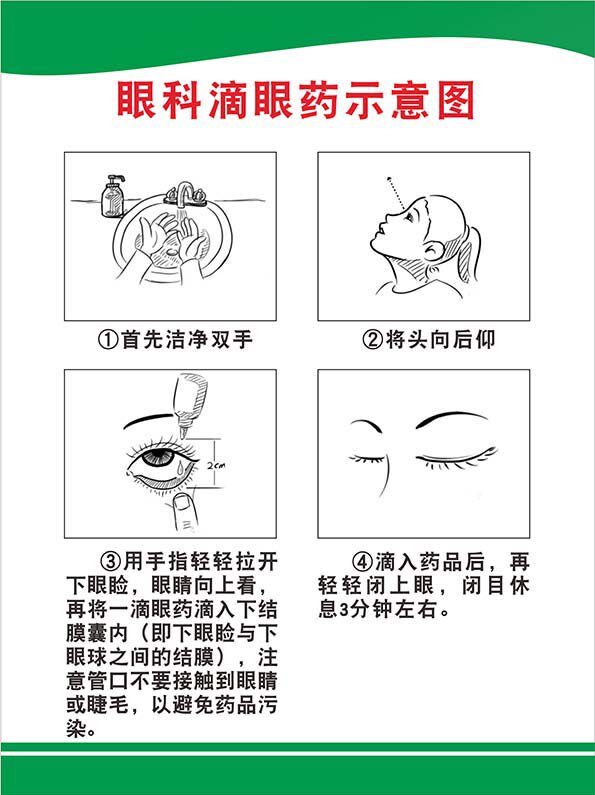 眼科滴眼药示意图

①首先洁净双手

②将头向后仰

2cm

③用手指轻轻拉开下眼睑，眼睛向上看，再将一滴眼药滴入下结膜囊内（即下眼睑与下眼球之间的结膜），注意管口不要接触到眼睛或睫毛，以避免药品污染。

④滴入药品后，再轻轻闭上眼，闭目休息3分钟左右。