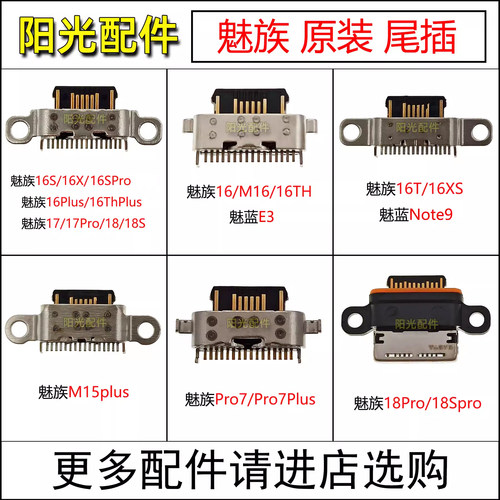 阳光配件

魅族 原装 尾插

阳光配件

魅族16S/16X/16SPro
魅族16Plus/16ThPlus
魅族17/17Pro/18/18S

阳光配件

魅族16/M16/16TH
魅蓝E3

阳光配件

魅族16T/16XS
魅蓝Note9

阳光配件

魅族M15plus

阳光配件

魅族Pro7/Pro7Plus

阳光配件

魅族18Pro/18Spro

更多配件请进店选购