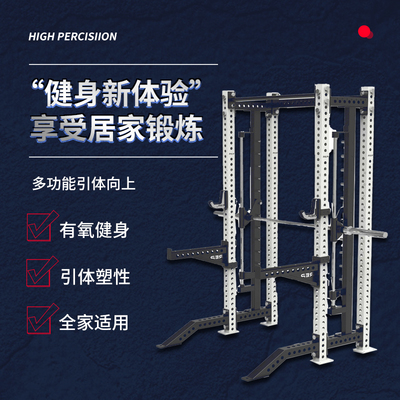 HIGH PERCISIION

“健身新体验”
享受居家锻炼

多功能引体向上

有氧健身

引体塑性

全家适用