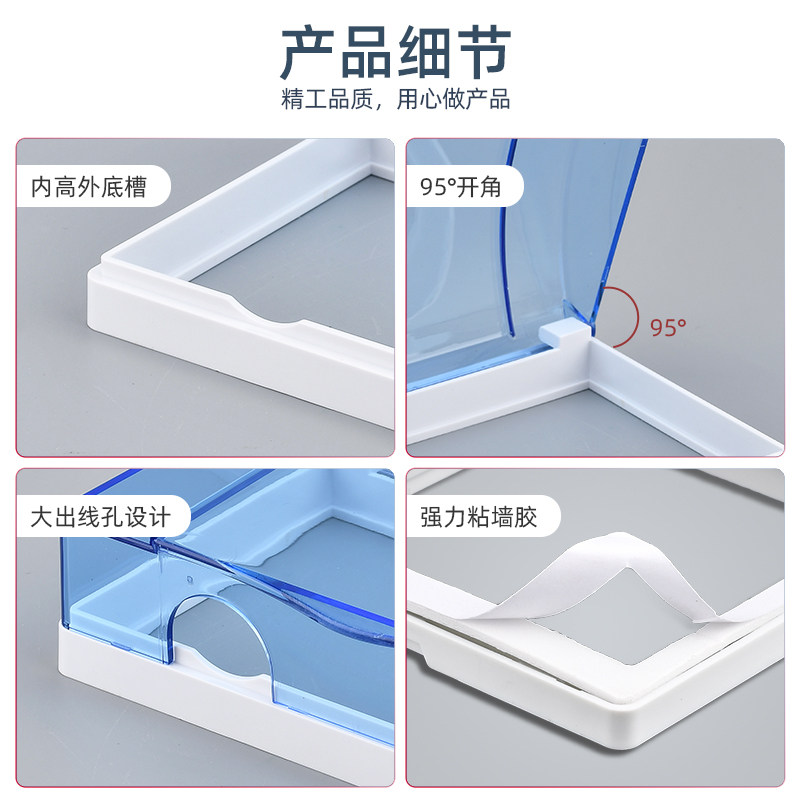 产品细节
精工品质，用心做产品

内高外底槽

95°开角

95°

大出线孔设计

强力粘墙胶