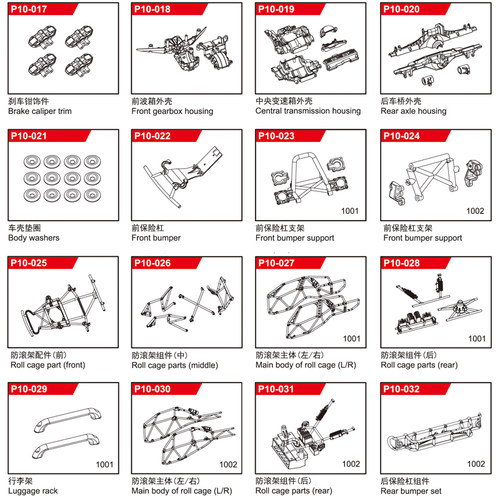 P10-017
刹车钳饰件
Brake caliper trim

P10-018
前波箱外壳
Front gearbox housing

P10-019
中央变速箱外壳
Central transmission housing

P10-020
后车桥外壳
Rear axle housing

P10-021
车壳垫圈
Body washers

P10-022
前保险杠
Front bumper

P10-023
1001
前保险杠支架
Front bumper support

P10-024
1002
前保险杠支架
Front bumper support

P10-025
防滚架配件（前）
Roll cage part (front)

P10-026
防滚架组件（中）
Roll cage parts (middle)

P10-027
1001
防滚架主体（左/右）
Main body of roll cage (L/R)

P10-028
1001
防滚架组件（后）
Roll cage parts (rear)

P10-029
1001
行李架
Luggage rack

P10-030
1002
防滚架主体（左/右）
Main body of roll cage (L/R)

P10-031
1002
防滚架组件（后）
Roll cage parts (rear)

P10-032
1002
后保险杠组件
Rear bumper set