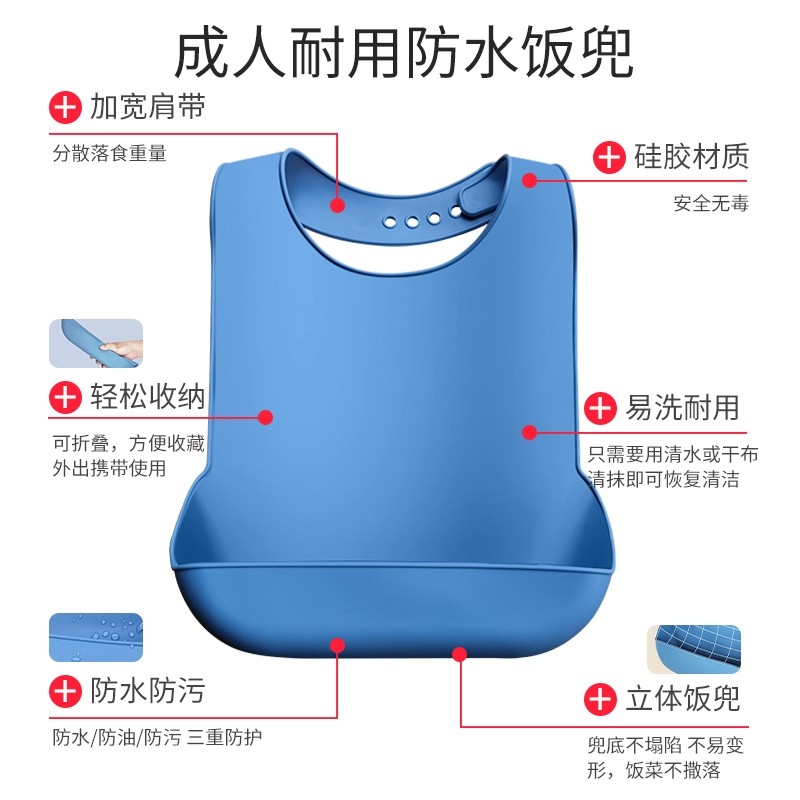 成人耐用防水饭兜

加宽肩带
分散落食重量

硅胶材质
安全无毒

轻松收纳
可折叠，方便收藏
外出携带使用

易洗耐用
只需要用清水或干布
清抹即可恢复清洁

防水防污
防水/防油/防污 三重防护

立体饭兜
兜底不塌陷 不易变形，饭菜不撒落