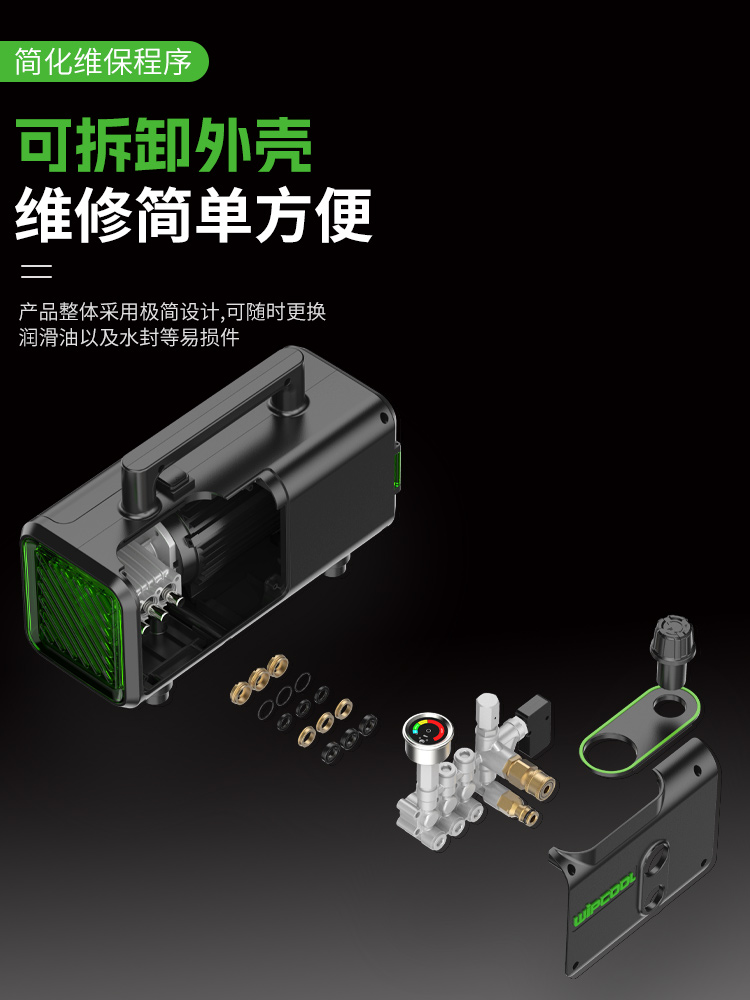 简化维保程序

可拆卸外壳
维修简单方便

产品整体采用极简设计,可随时更换润滑油以及水封等易损件

WIPCOOL