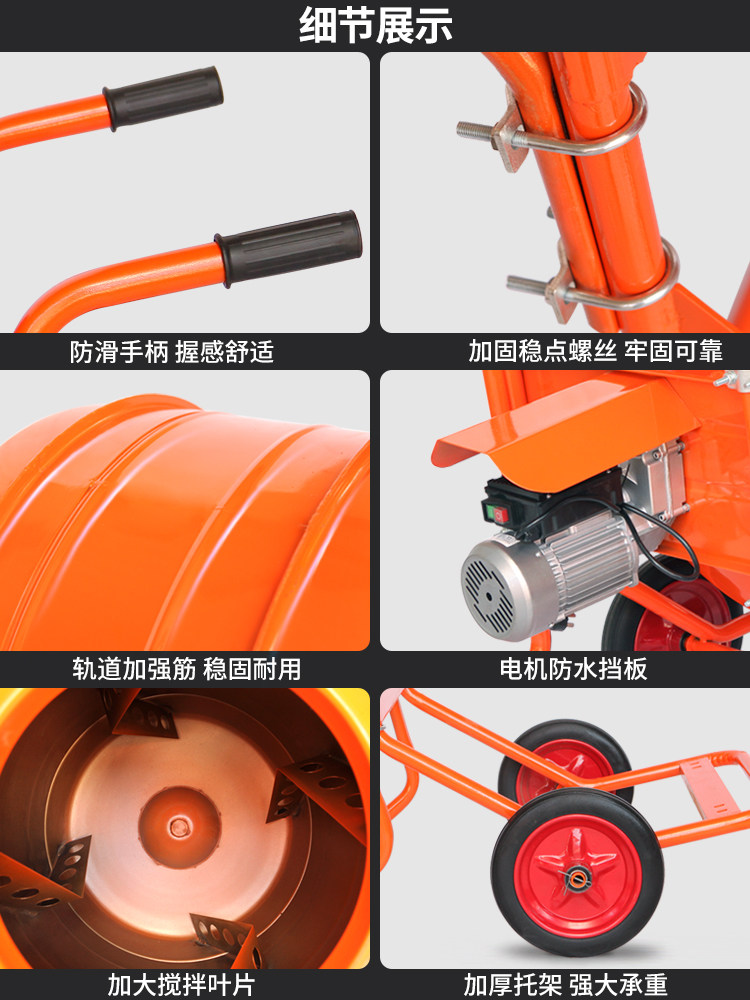 细节展示

防滑手柄 握感舒适

加固稳点螺丝 牢固可靠

轨道加强筋 稳固耐用

电机防水挡板

加大搅拌叶片

加厚托架 强大承重