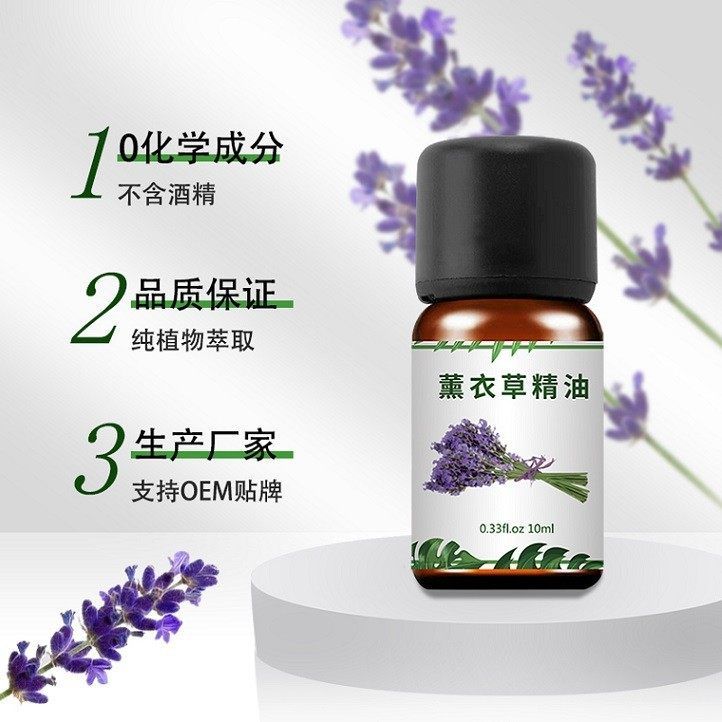 1 0化学成分
不含酒精

2 品质保证
纯植物萃取

3 生产厂家
支持OEM贴牌

薰衣草精油

0.33fl.oz 10ml