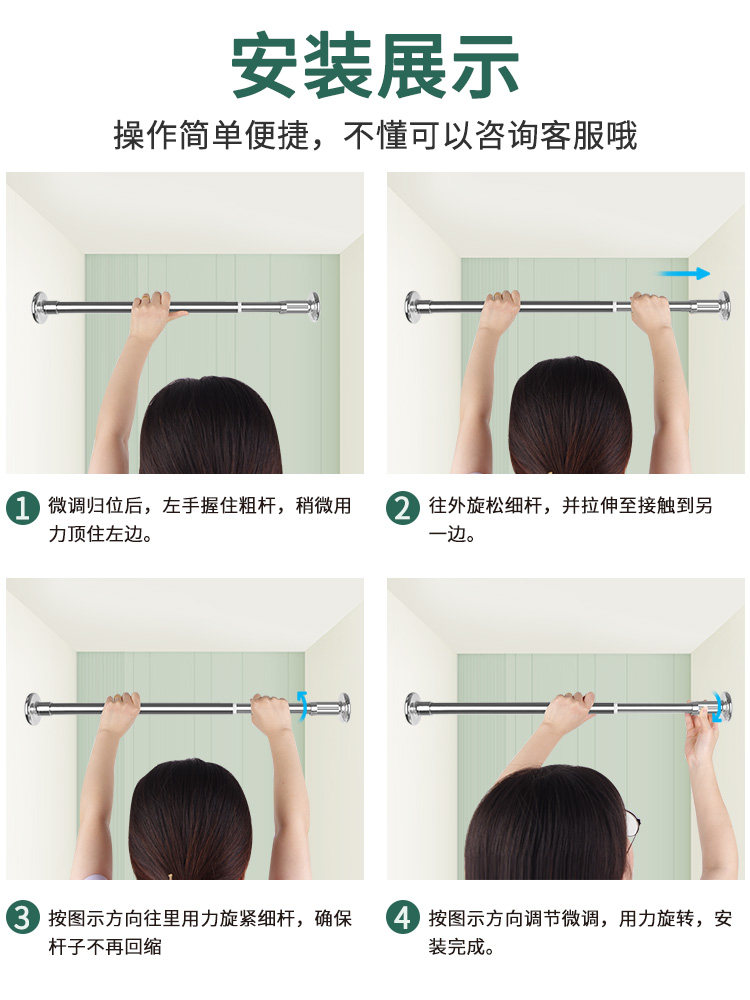 安装展示

操作简单便捷，不懂可以咨询客服哦

1 微调归位后，左手握住粗杆，稍微用力顶住左边。

2 往外旋松细杆，并拉伸至接触到另一边。

3 按图示方向往里用力旋紧细杆，确保杆子不再回缩

4 按图示方向调节微调，用力旋转，安装完成。