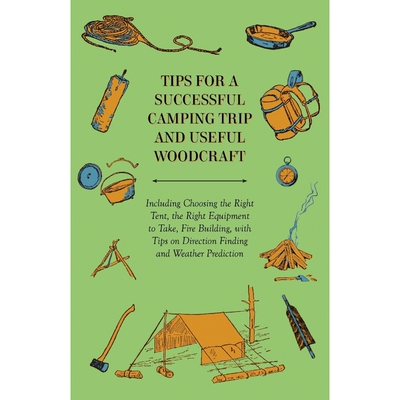 TIPS FOR A SUCCESSFUL CAMPING TRIP AND USEFUL WOODCRAFT

Including Choosing the Right Tent, the Right Equipment to Take, Fire Building, with Tips on Direction Finding and Weather Prediction