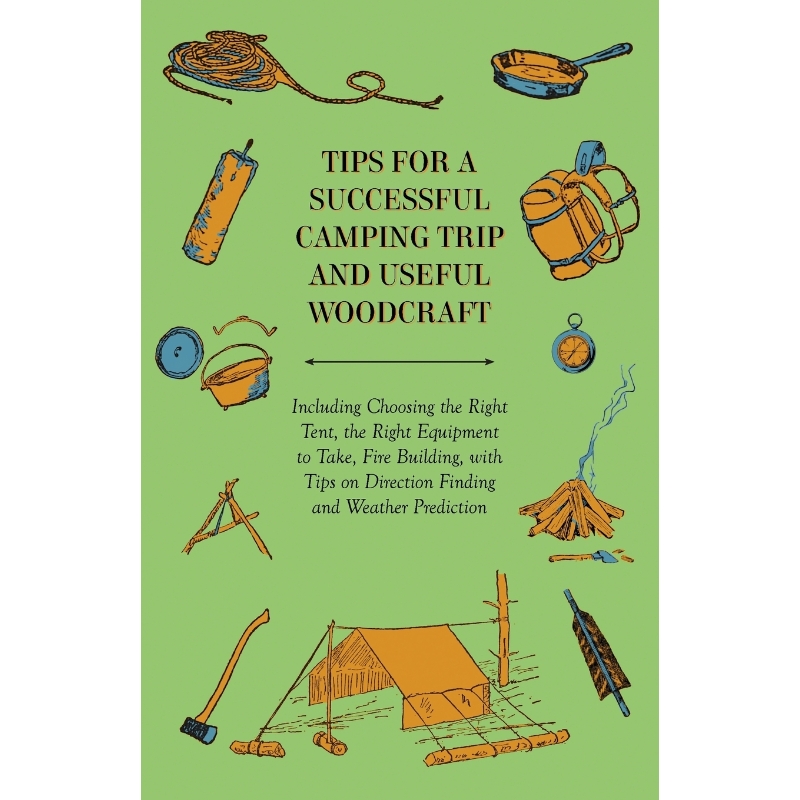 TIPS FOR A SUCCESSFUL CAMPING TRIP AND USEFUL WOODCRAFT

Including Choosing the Right Tent, the Right Equipment to Take, Fire Building, with Tips on Direction Finding and Weather Prediction