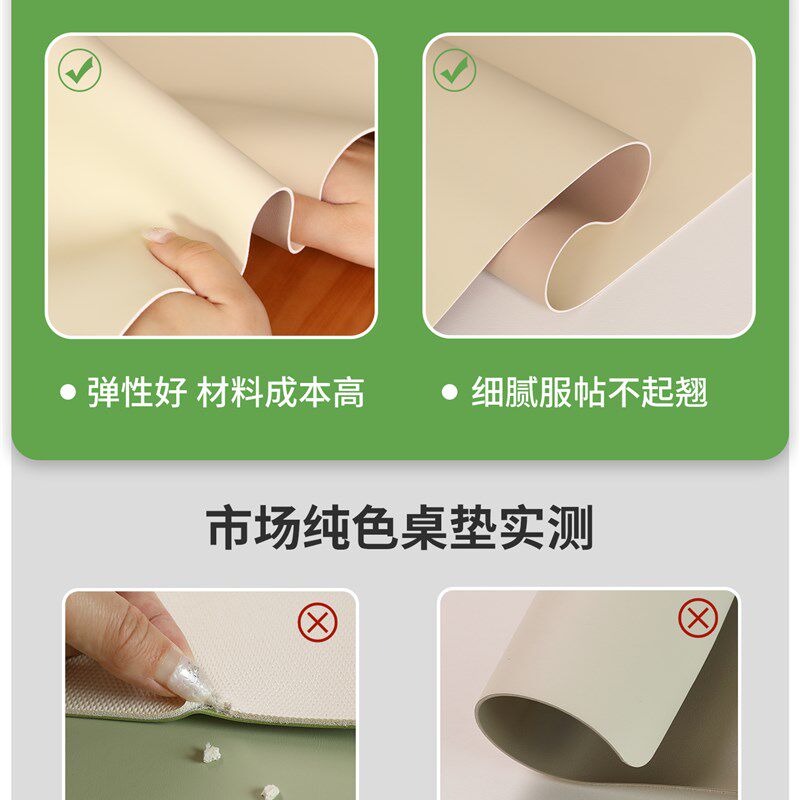 ● 弹性好 材料成本高

● 细腻服帖不起翘

市场纯色桌垫实测