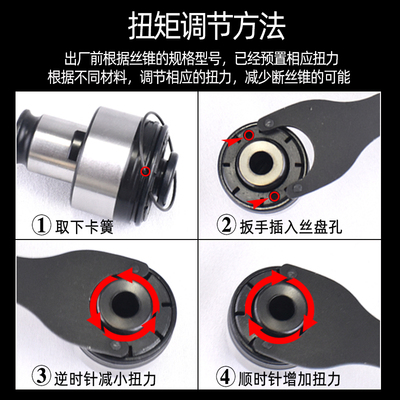 扭矩调节方法

出厂前根据丝锥的规格型号，已经预置相应扭力
根据不同材料，调节相应的扭力，减少断丝锥的可能

① 取下卡簧

② 扳手插入丝盘孔

③ 逆时针减小扭力

④ 顺时针增加扭力