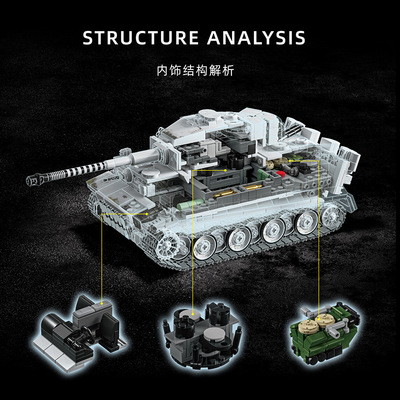 STRUCTURE ANALYSIS

内饰结构解析