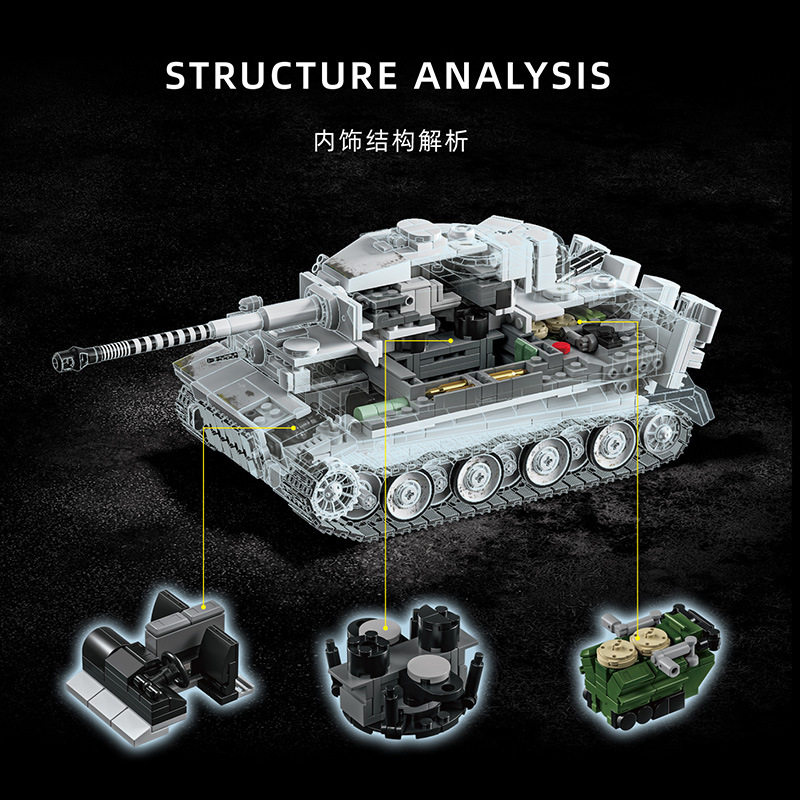 STRUCTURE ANALYSIS

内饰结构解析