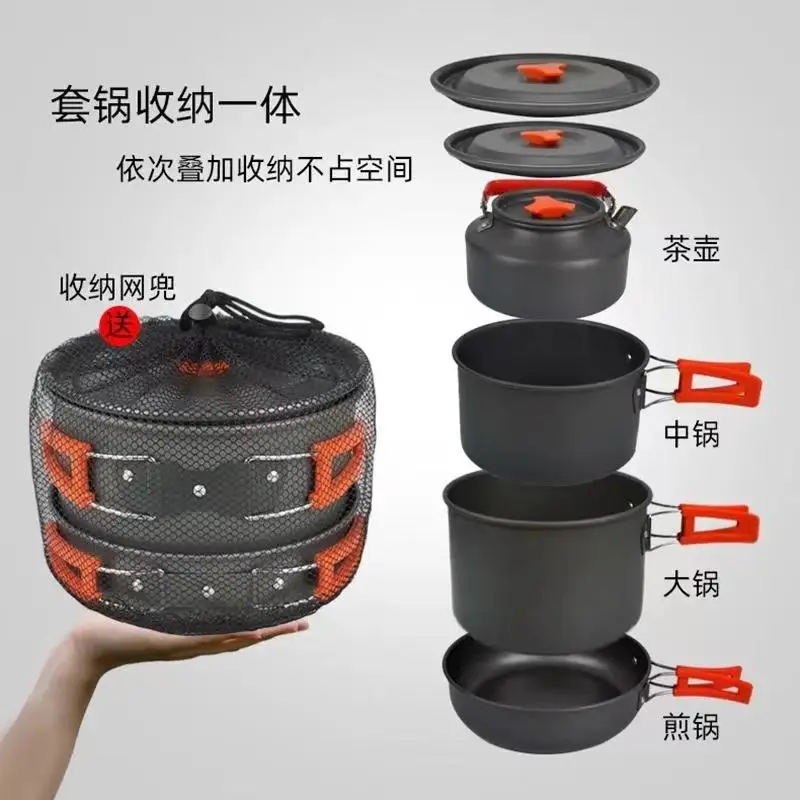 套锅收纳一体

依次叠加收纳不占空间

收纳网兜
送

茶壶

中锅

大锅

煎锅