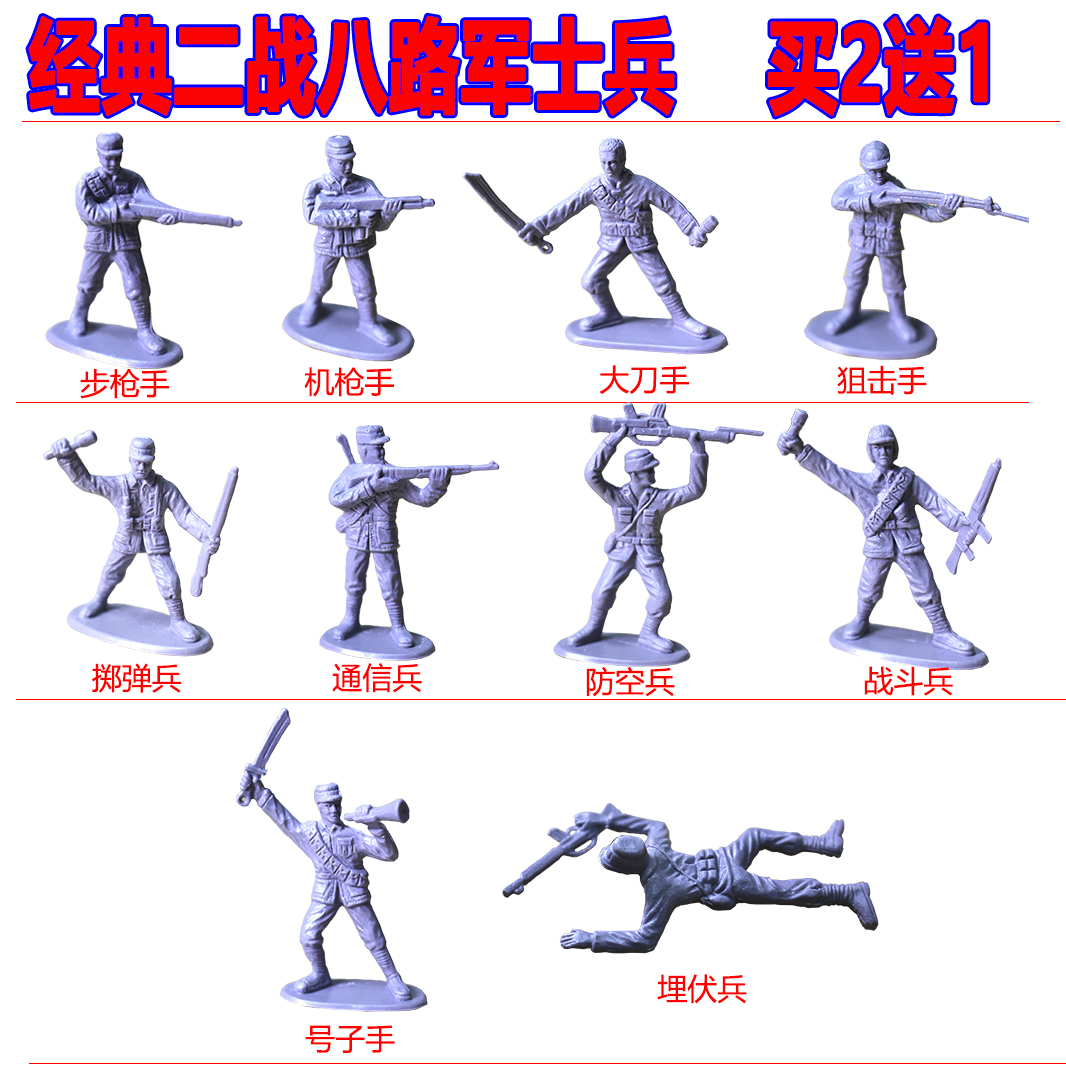 经典二战八路军士兵　买2送1

步枪手　机枪手　大刀手　狙击手

掷弹兵　通信兵　防空兵　战斗兵

号子手　埋伏兵