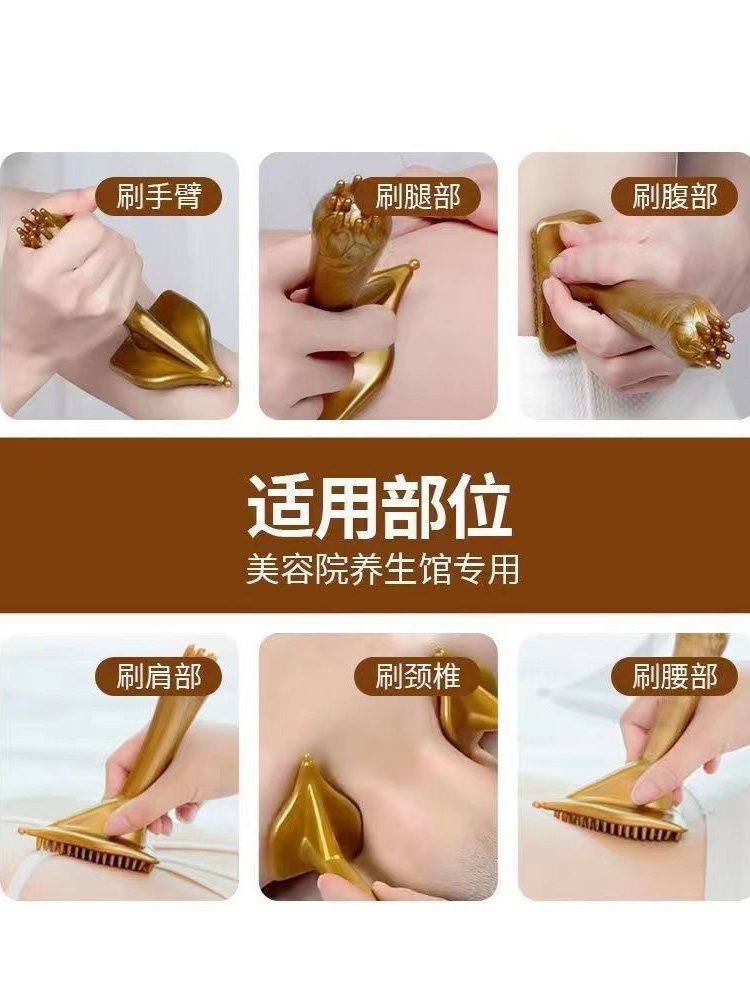 刷手臂

刷腿部

刷腹部

适用部位

美容院养生馆专用

刷肩部

刷颈椎

刷腰部