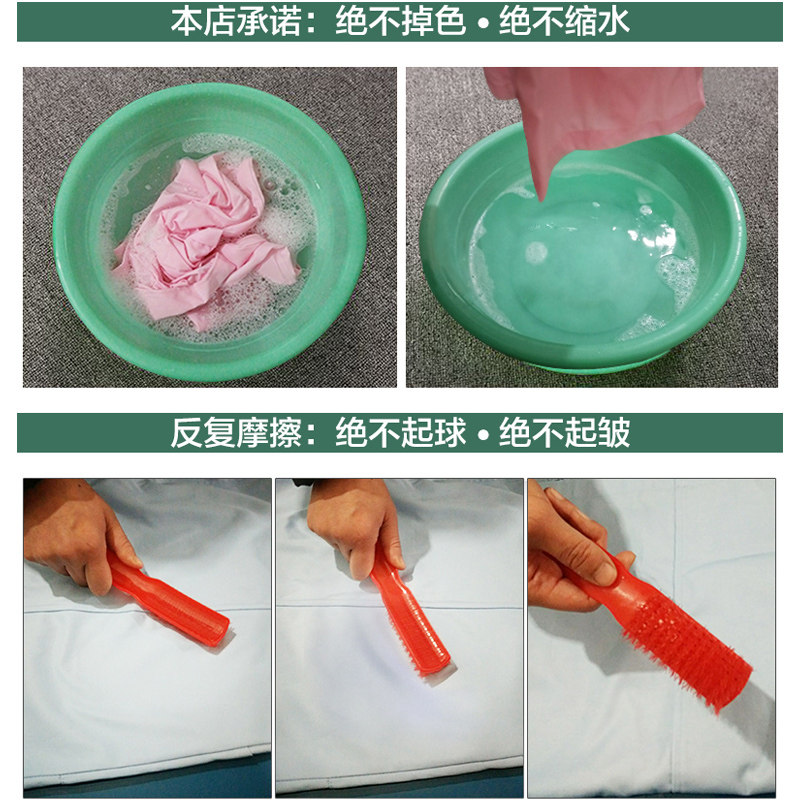 本店承诺：绝不掉色 • 绝不缩水

反复摩擦：绝不起球 • 绝不起皱