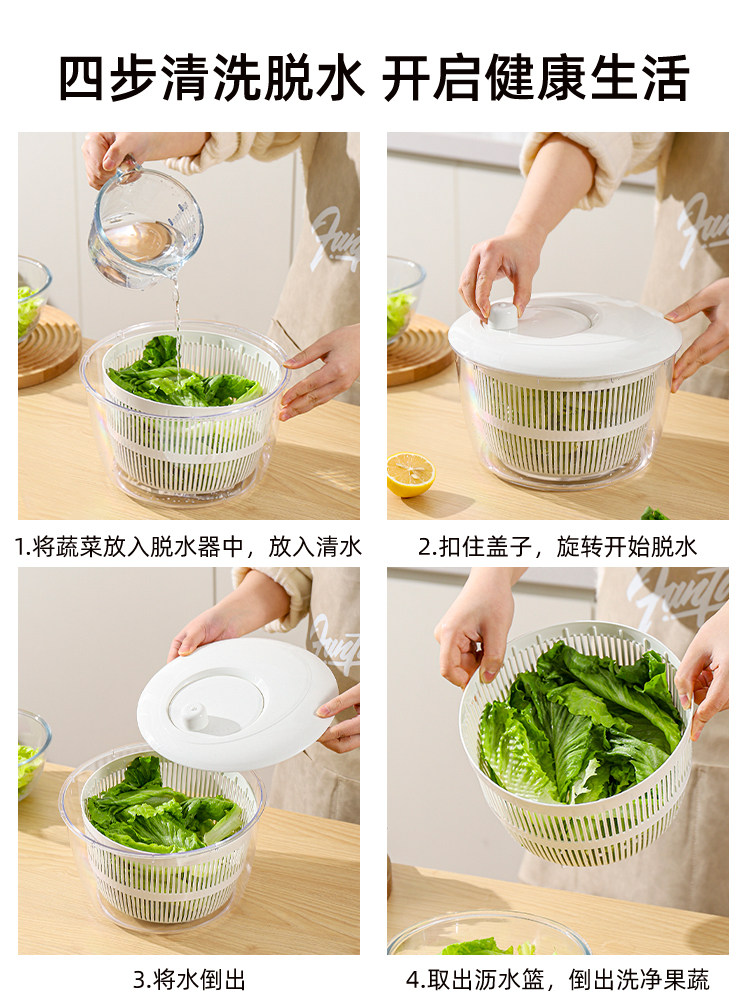 四步清洗脱水 开启健康生活

1.将蔬菜放入脱水器中，放入清水

2.扣住盖子，旋转开始脱水

3.将水倒出

4.取出沥水篮，倒出洗净果蔬