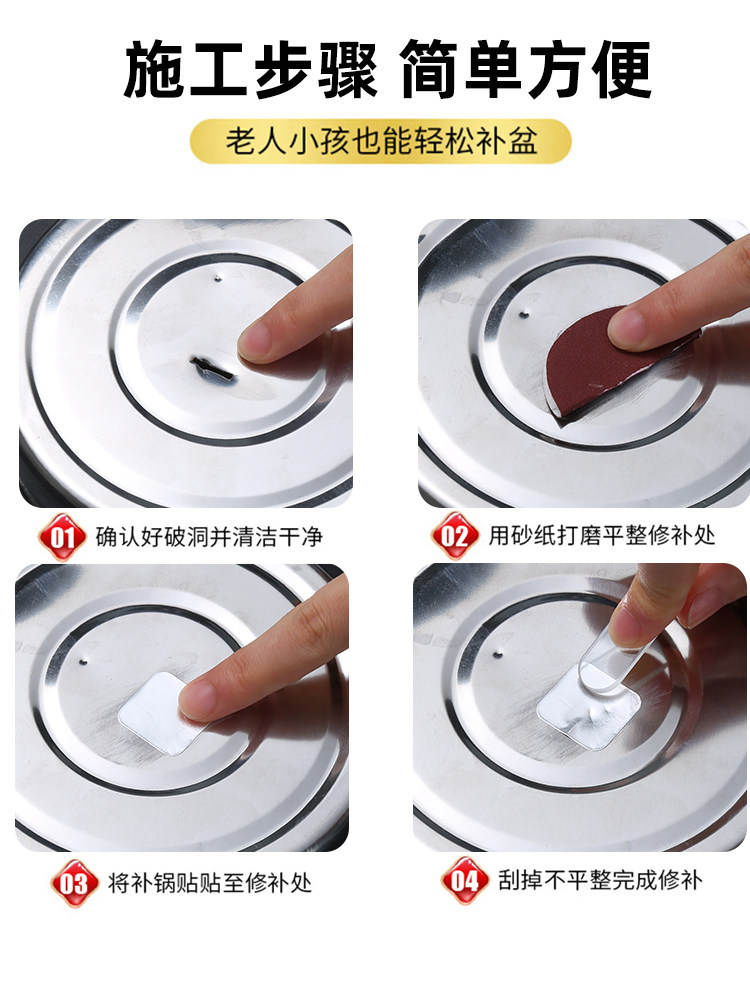 施工步骤 简单方便

老人小孩也能轻松补盆

01 确认好破洞并清洁干净

02 用砂纸打磨平整修补处

03 将补锅贴贴至修补处

04 刮掉不平整完成修补