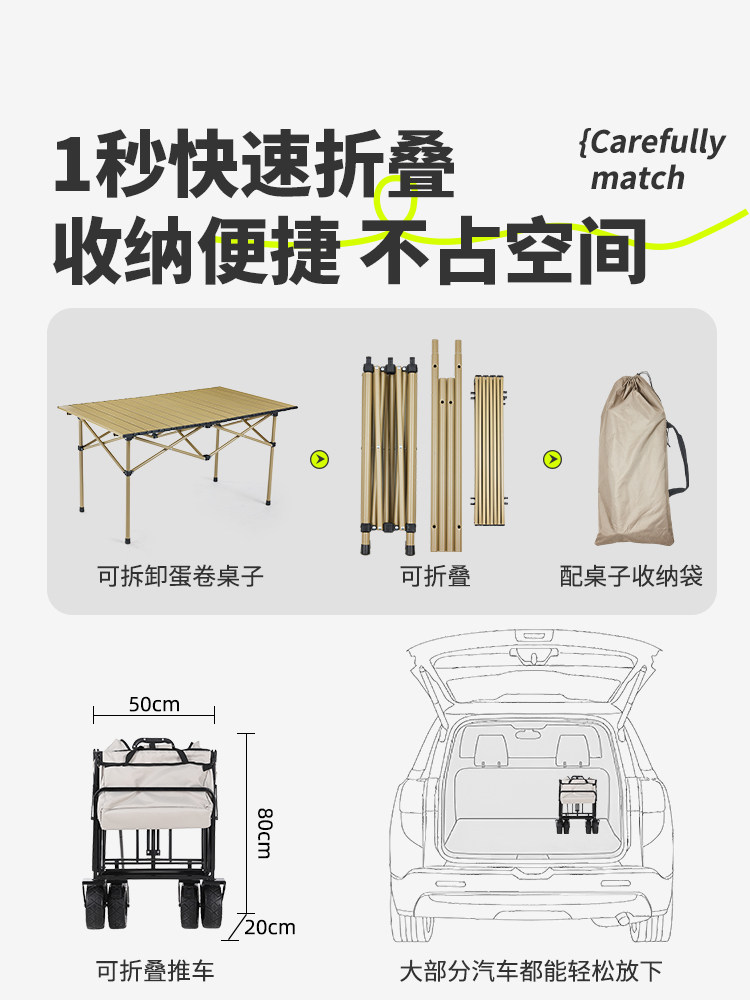 1秒快速折叠
收纳便捷 不占空间

{Carefully match

可拆卸蛋卷桌子

可折叠

配桌子收纳袋

50cm

80cm

20cm

可折叠推车

大部分汽车都能轻松放下