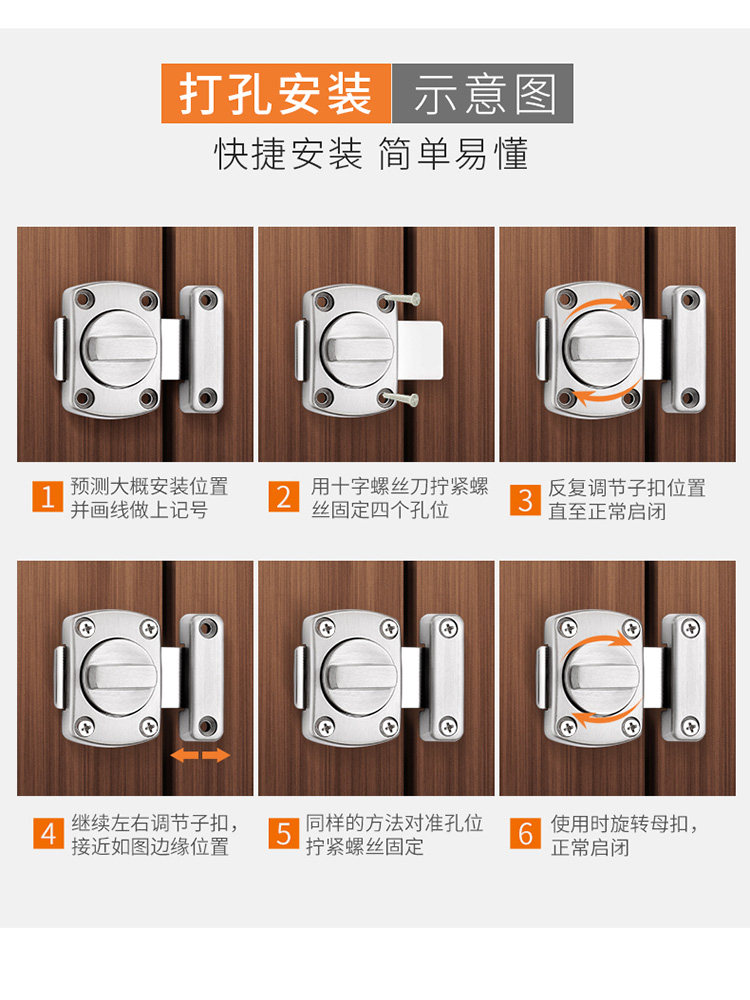 打孔安装 示意图

快捷安装 简单易懂

1 预测大概安装位置并画线做上记号

2 用十字螺丝刀拧紧螺丝固定四个孔位

3 反复调节子扣位置直至正常启闭

4 继续左右调节子扣，接近如图边缘位置

5 同样的方法对准孔位拧紧螺丝固定

6 使用时旋转母扣，正常启闭