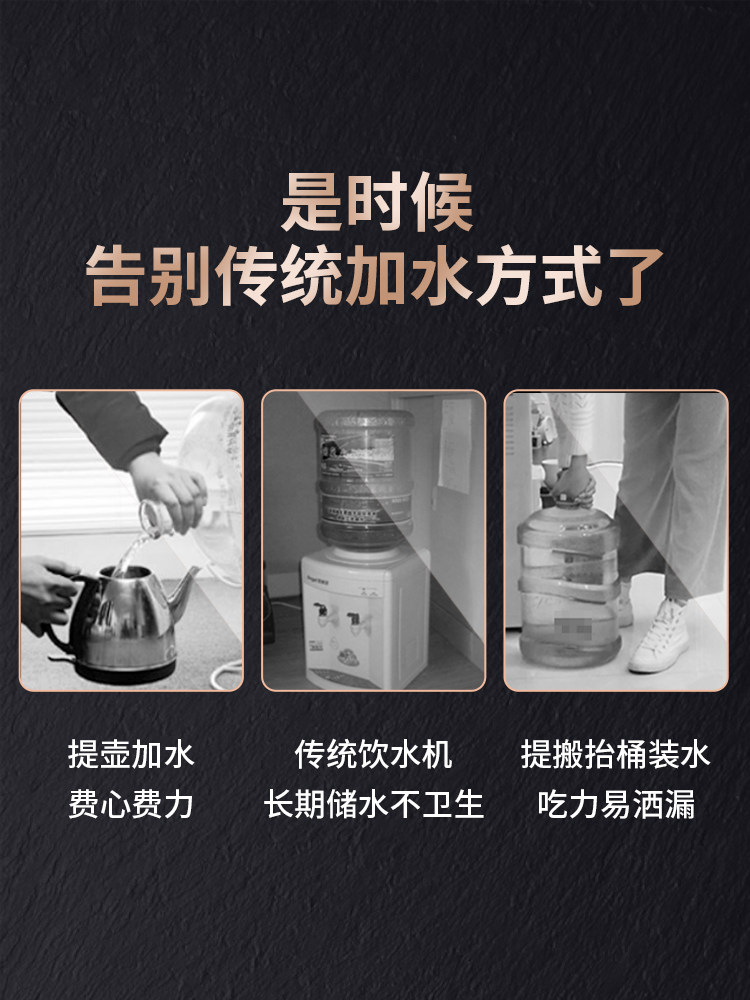 是时候
告别传统加水方式了

提壶加水
费心费力

传统饮水机
长期储水不卫生

提搬抬桶装水
吃力易洒漏