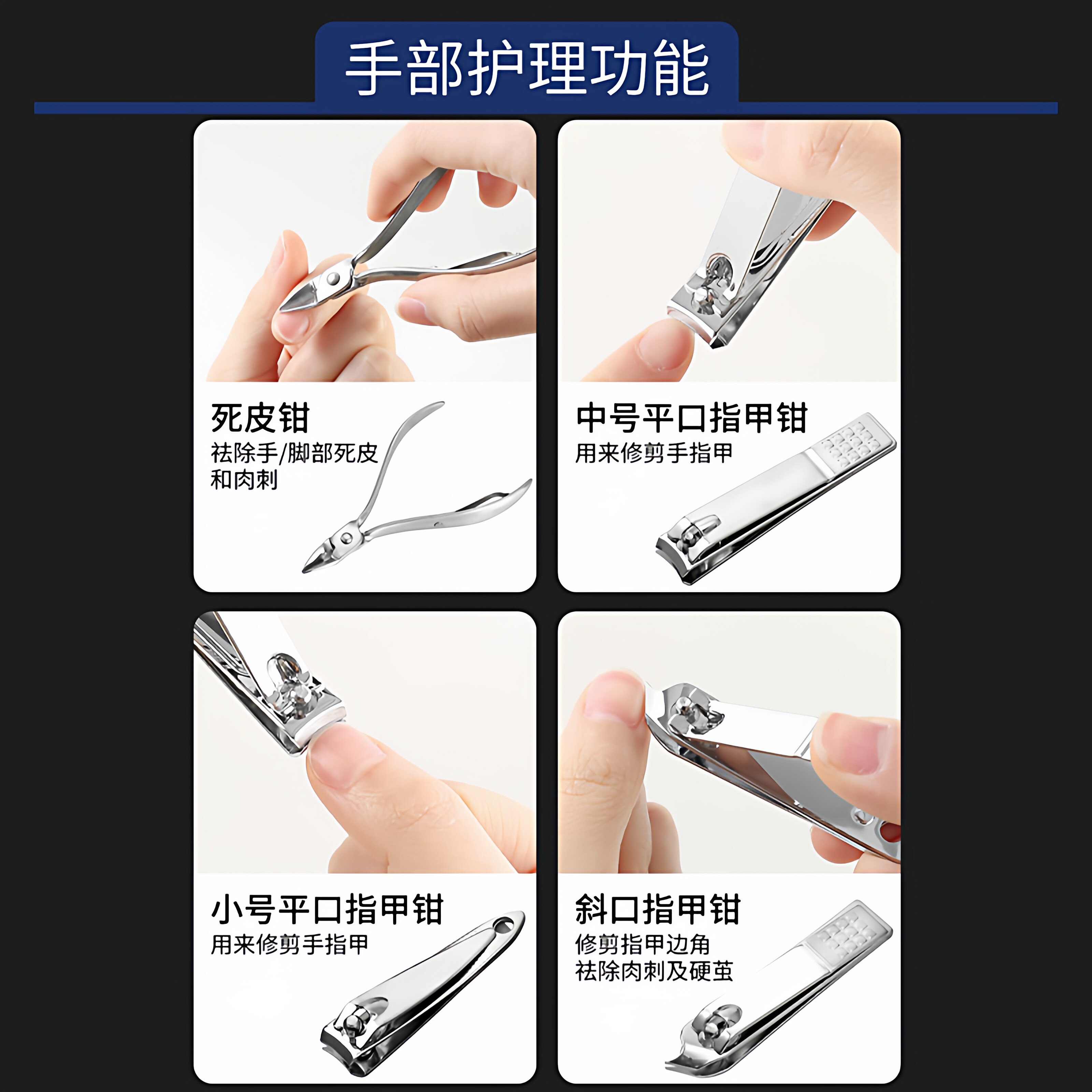 手部护理功能

死皮钳
祛除手/脚部死皮和肉刺

中号平口指甲钳
用来修剪手指甲

小号平口指甲钳
用来修剪手指甲

斜口指甲钳
修剪指甲边角
祛除肉刺及硬茧