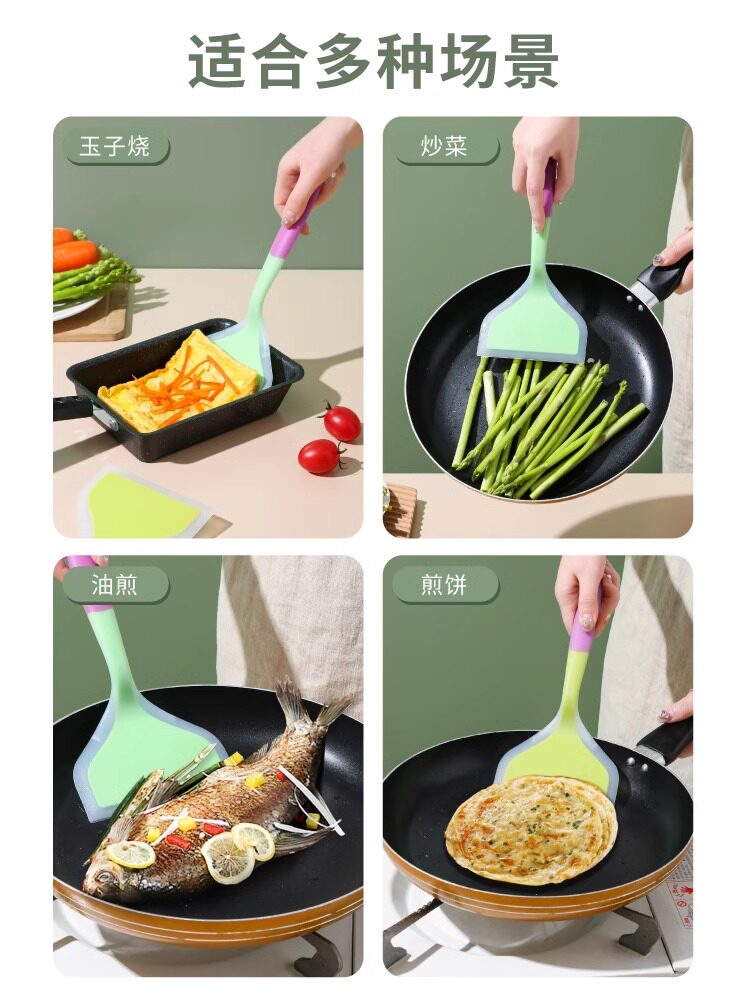 适合多种场景

玉子烧

炒菜

油煎

煎饼