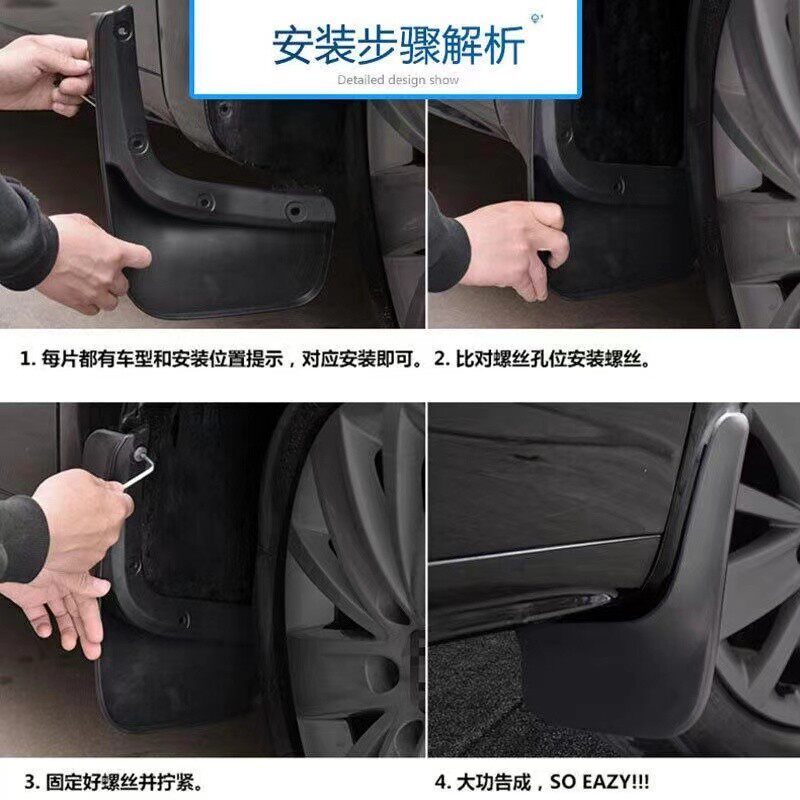 安装步骤解析

Detailed design show

1. 每片都有车型和安装位置提示，对应安装即可。

2. 比对螺丝孔位安装螺丝。

3. 固定好螺丝并拧紧。

4. 大功告成，SO EAZY!!!