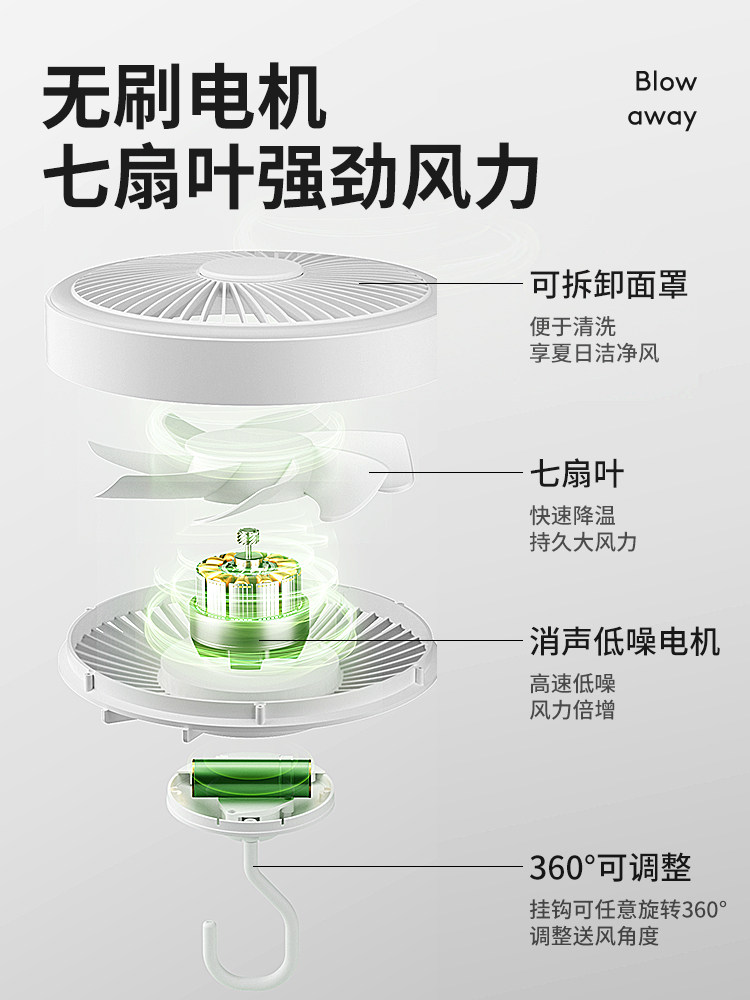 无刷电机
七扇叶强劲风力

Blow
away

可拆卸面罩
便于清洗
享夏日洁净风

七扇叶
快速降温
持久大风力

消声低噪电机
高速低噪
风力倍增

360°可调整
挂钩可任意旋转360°
调整送风角度