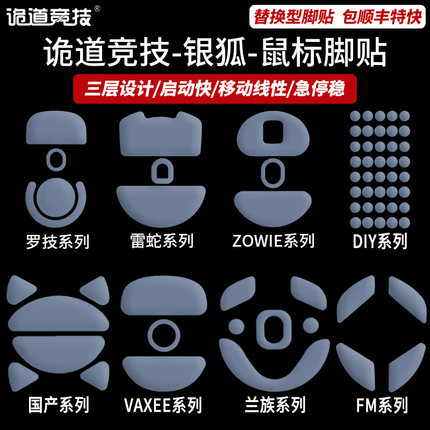 诡道竞技®

替换型脚贴 包顺丰特快

诡道竞技-银狐-鼠标脚贴

三层设计/启动快/移动线性/急停稳

罗技系列

雷蛇系列

ZOWIE系列

DIY系列

国产系列

VAXEE系列

兰族系列

FM系列