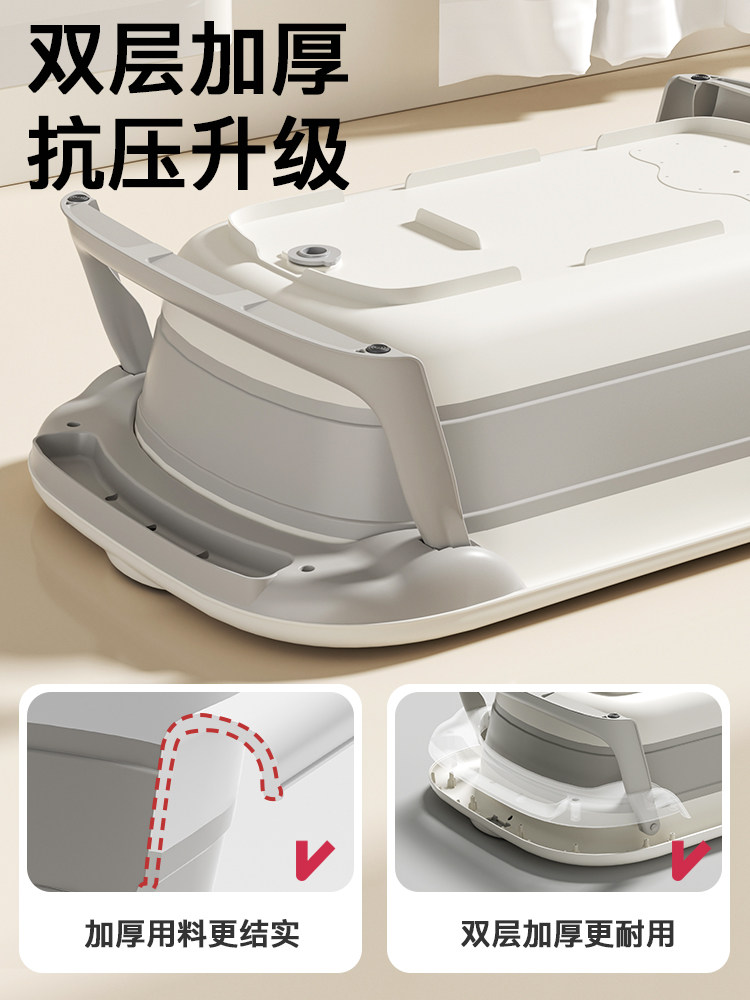 双层加厚
抗压升级

加厚用料更结实

双层加厚更耐用