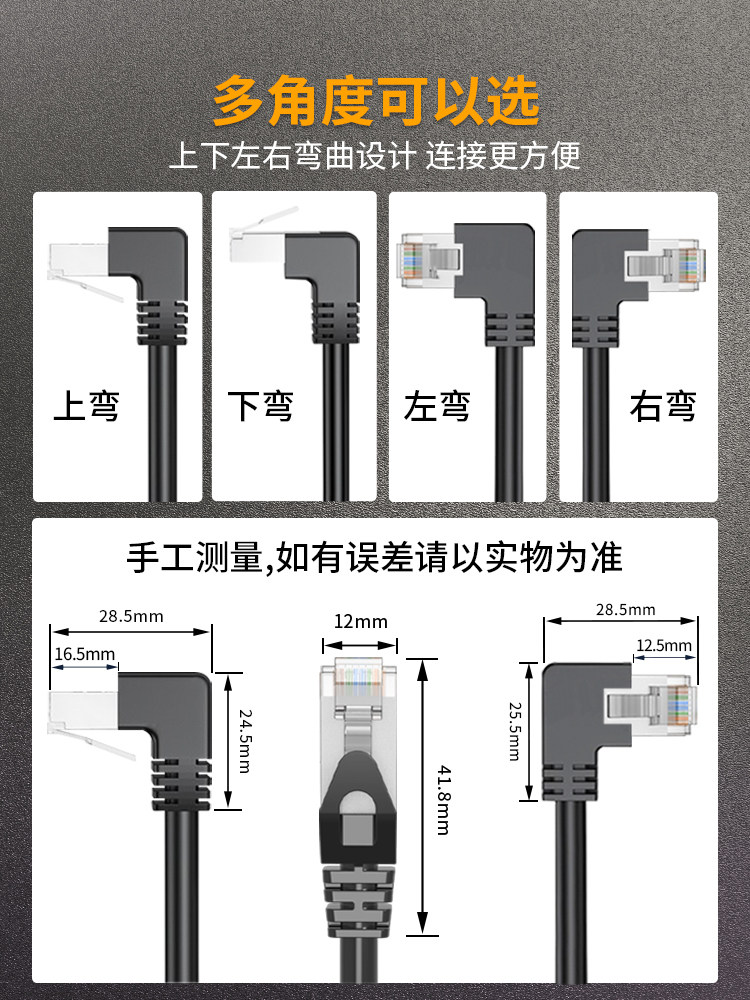 多角度可以选
上下左右弯曲设计 连接更方便

上弯

下弯

左弯

右弯

手工测量,如有误差请以实物为准

28.5mm
16.5mm
24.5mm

12mm
41.8mm

28.5mm
12.5mm
25.5mm