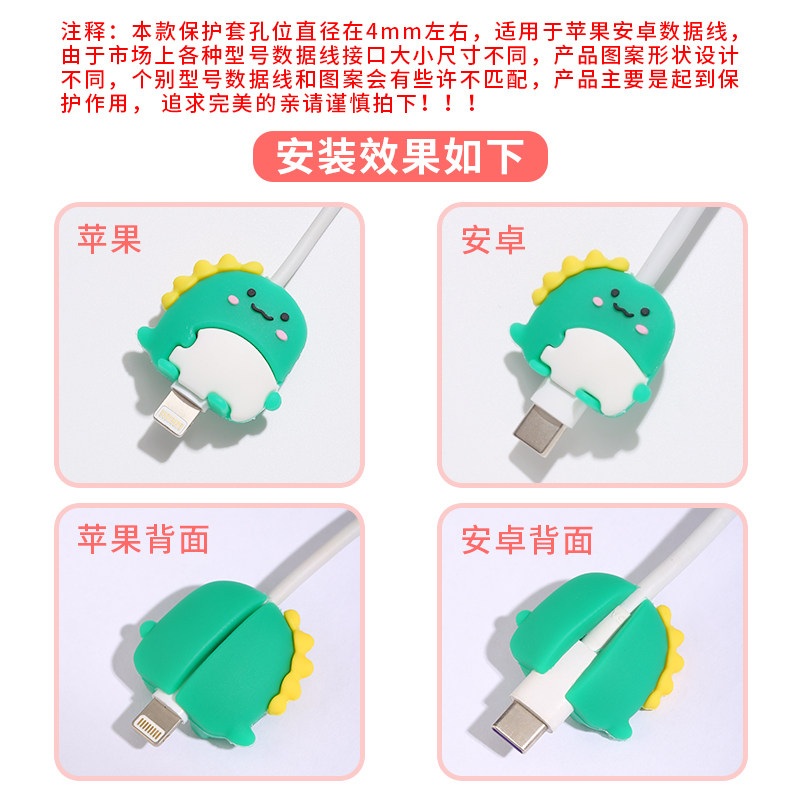 注释：本款保护套孔位直径在4mm左右，适用于苹果安卓数据线，由于市场上各种型号数据线接口大小尺寸不同，产品图案形状设计不同，个别型号数据线和图案会有些许不匹配，产品主要是起到保护作用，追求完美的亲请谨慎拍下！！！

安装效果如下

苹果

安卓

苹果背面

安卓背面