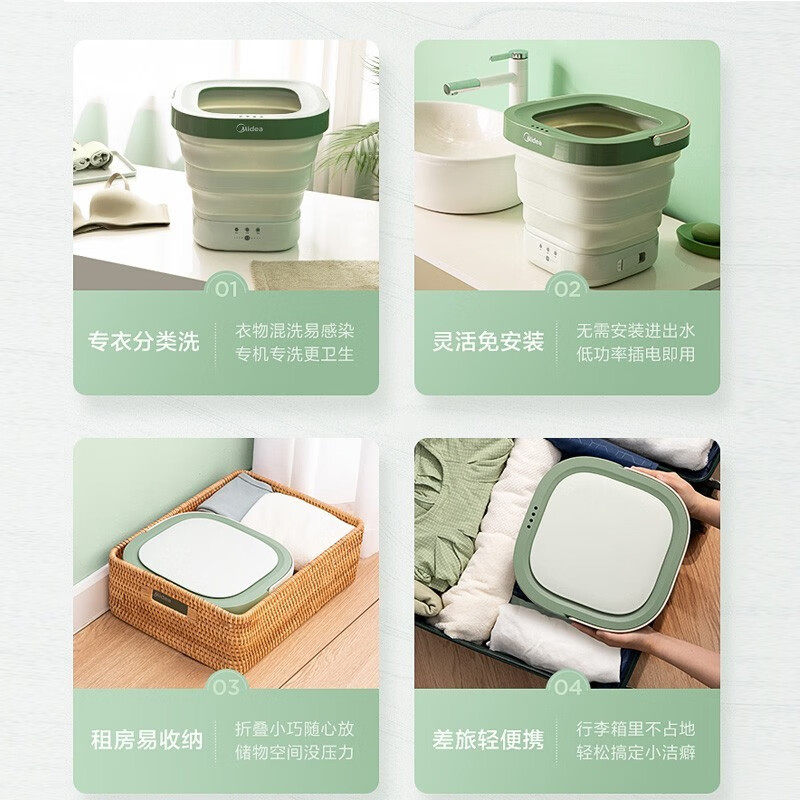 Midea

01

专衣分类洗

衣物混洗易感染
专机专洗更卫生

Midea

02

灵活免安装

无需安装进出水
低功率插电即用

03

租房易收纳

折叠小巧随心放
储物空间没压力

04

差旅轻便携

行李箱里不占地
轻松搞定小洁癖