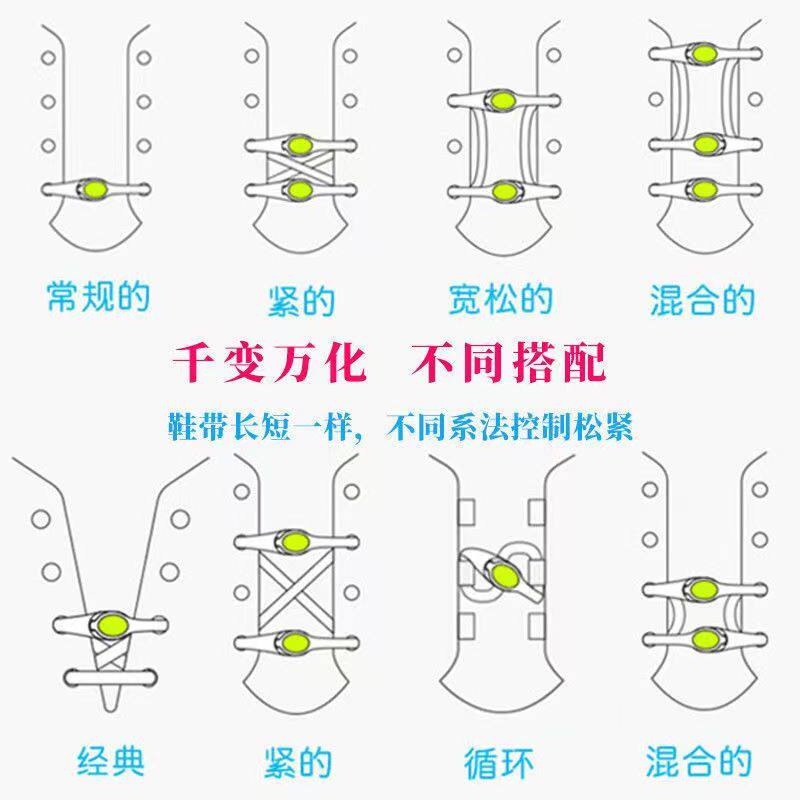 常规的

紧的

宽松的

混合的

千变万化 不同搭配

鞋带长短一样，不同系法控制松紧

经典

紧的

循环

混合的