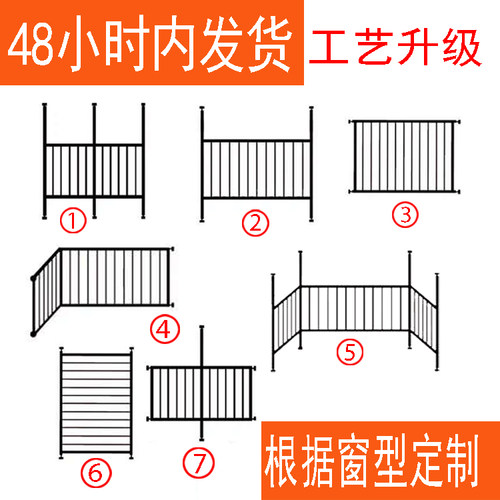 48小时内发货

工艺升级

①

②

③

④

⑤

⑥

⑦

根据窗型定制