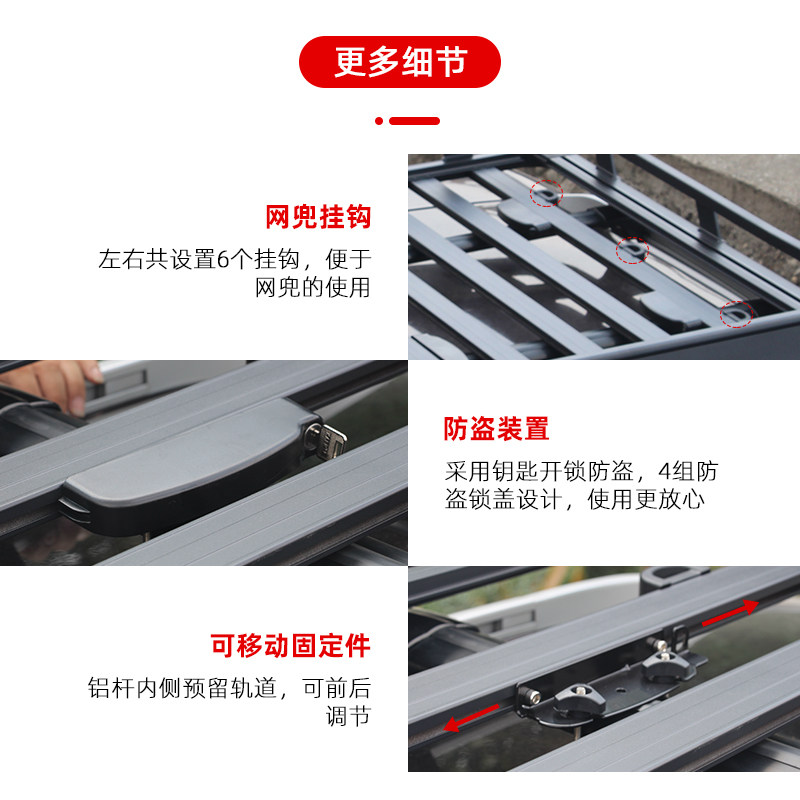 更多细节

网兜挂钩

左右共设置6个挂钩，便于网兜的使用

防盗装置

采用钥匙开锁防盗，4组防盗锁盖设计，使用更放心

可移动固定件

铝杆内侧预留轨道，可前后调节