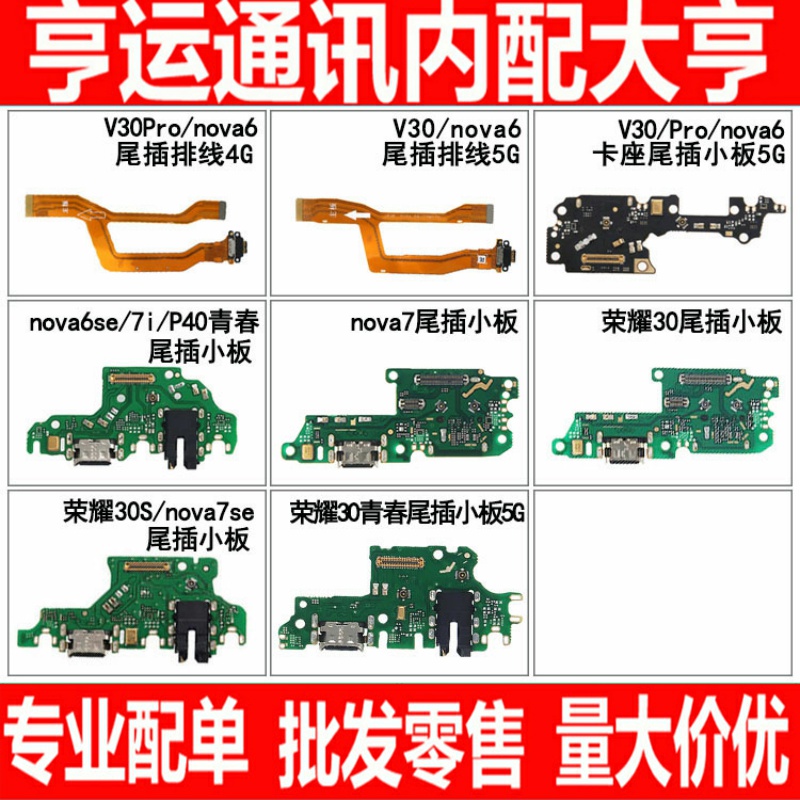 亨运通讯内配大亨

V30Pro/nova6
尾插排线4G

V30/nova6
尾插排线5G

V30/Pro/nova6
卡座尾插小板5G

nova6se/7i/P40青春
尾插小板

nova7尾插小板

荣耀30尾插小板

荣耀30S/nova7se
尾插小板

荣耀30青春尾插小板5G

专业配单 批发零售 量大价优