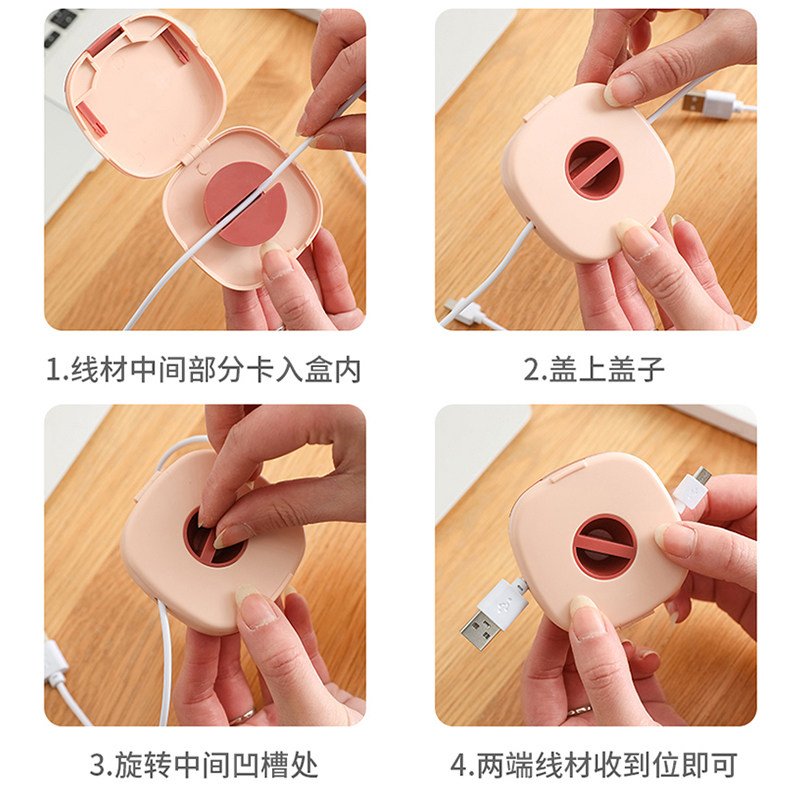 1.线材中间部分卡入盒内

2.盖上盖子

3.旋转中间凹槽处

4.两端线材收到位即可