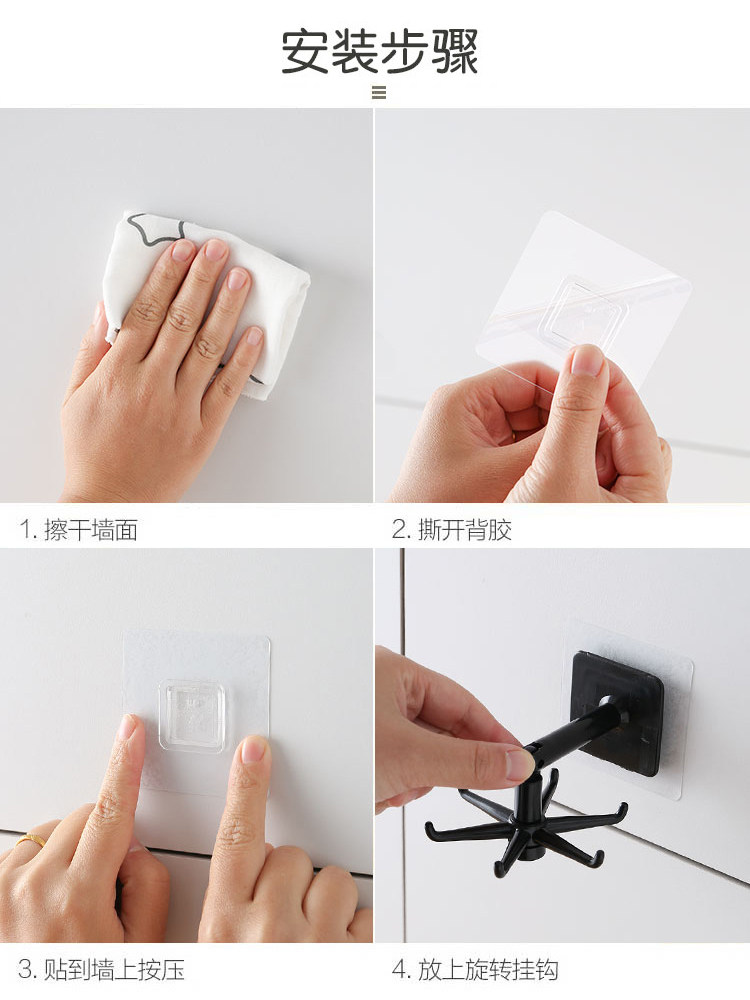 安装步骤

1. 擦干墙面

2. 撕开背胶

3. 贴到墙上按压

4. 放上旋转挂钩