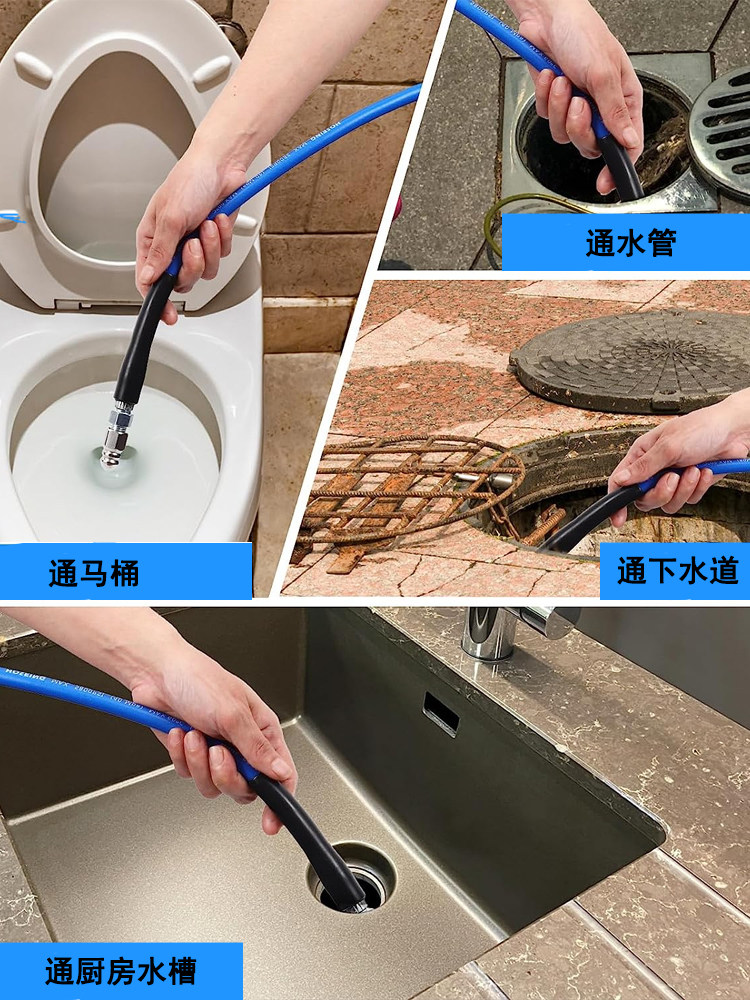 通水管

通马桶

通下水道

通厨房水槽