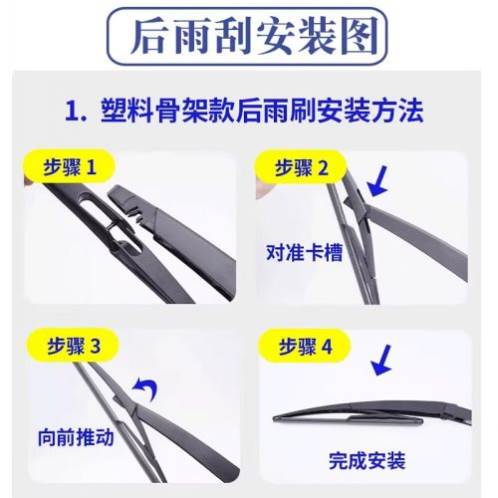 后雨刮安装图

1. 塑料骨架款后雨刷安装方法

步骤 1

步骤 2

对准卡槽

步骤 3

向前推动

步骤 4

完成安装