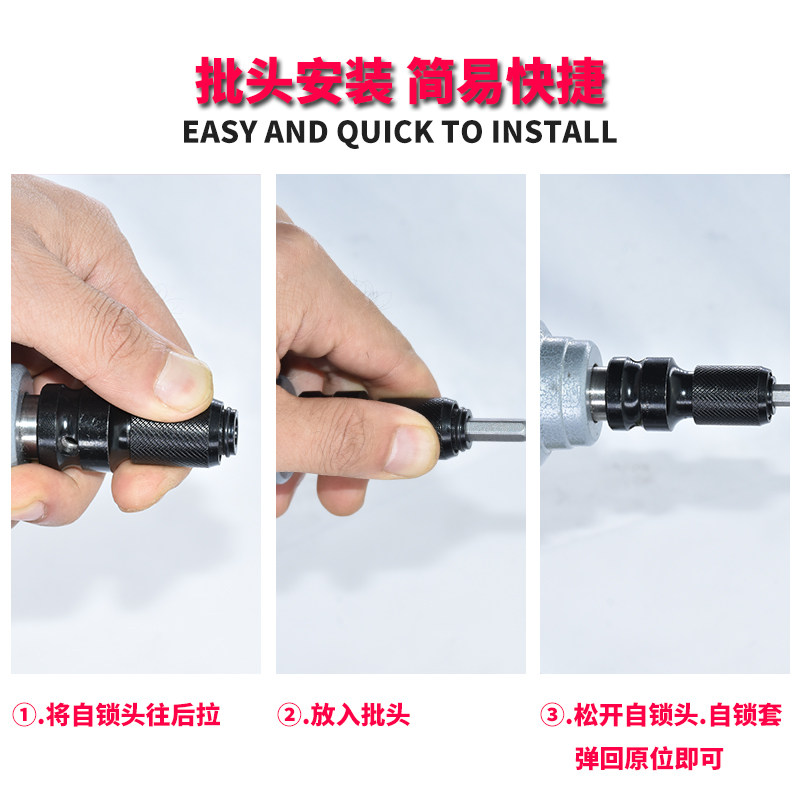 批头安装 简易快捷
EASY AND QUICK TO INSTALL

①.将自锁头往后拉

②.放入批头

③.松开自锁头.自锁套弹回原位即可